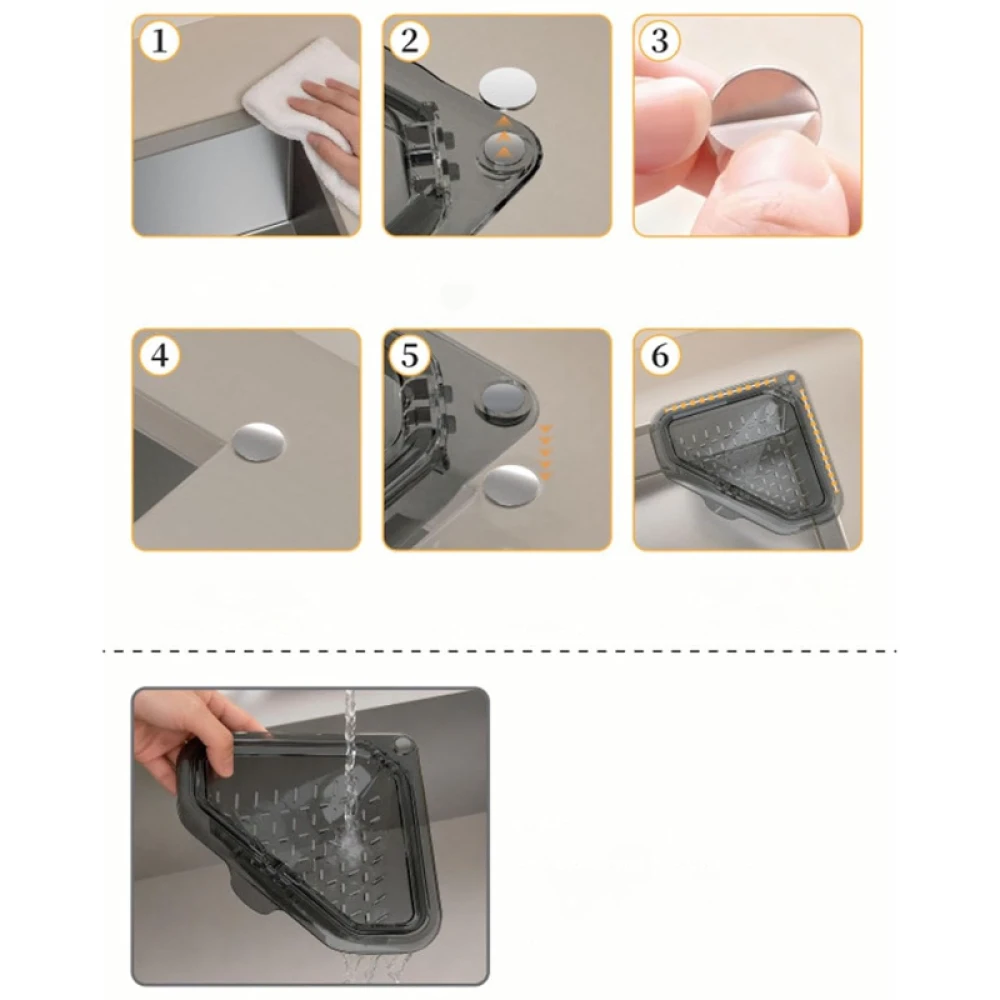 1

2

3

4

5

6